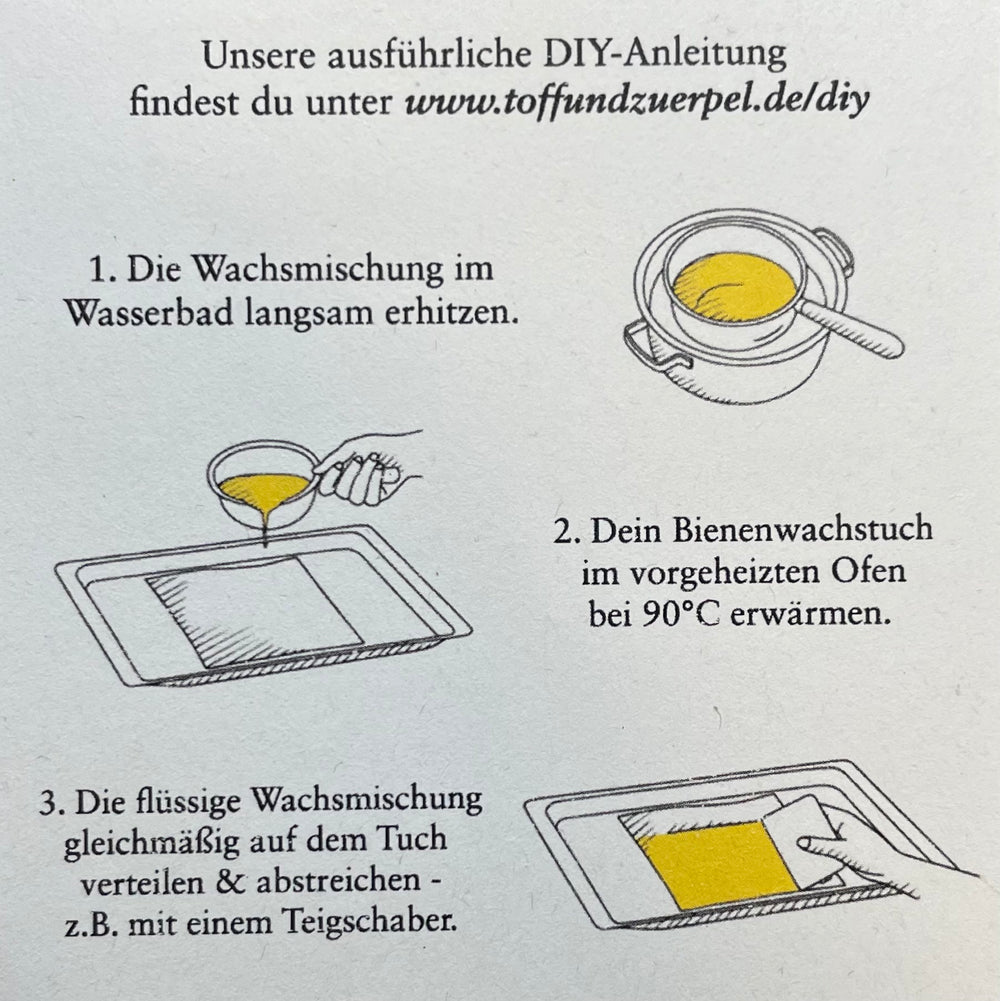 Unsere ausführliche DIY-Anleitung findest du unter www.toffundzuerpel.de/diy

1. Die Wachsmischung im Wasserbad langsam erhitzen.

2. Dein Bienenwachstuch im vorgeheizten Ofen bei 90°C erwärmen.

3. Die flüssige Wachsmischung gleichmäßig auf dem Tuch verteilen & abstreichen - z.B. mit einem Teigschaber.